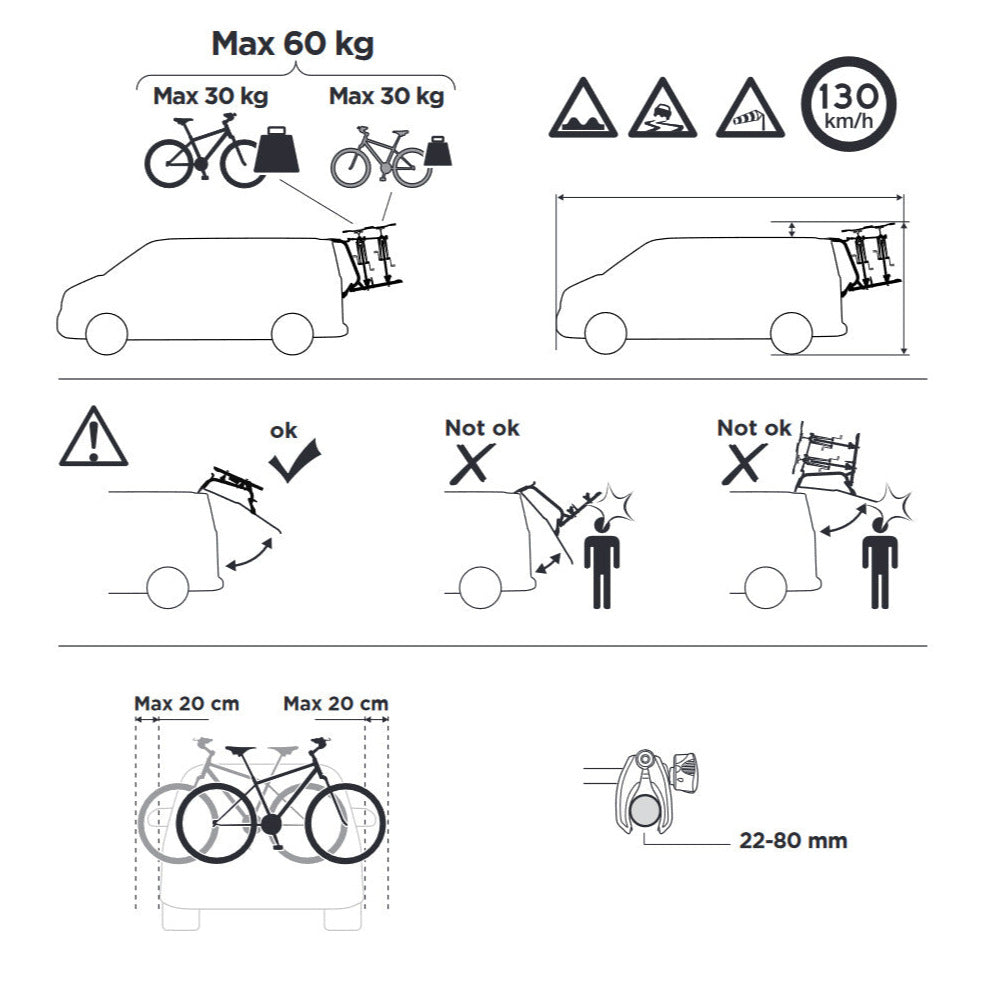 Max 60 kg

Max 30 kg

Max 30 kg

130 km/h

ok

Not ok

Not ok

Max 20 cm

Max 20 cm

22-80 mm